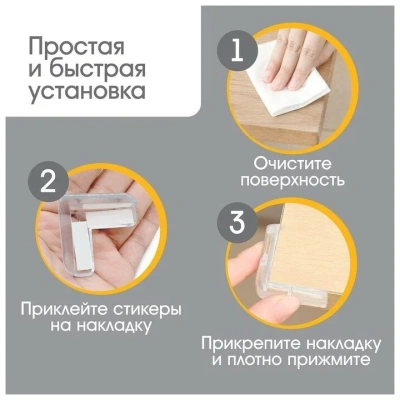 Простая и быстрая установка

1

Очистите поверхность

2

Приклейте стикеры на накладку

3

Прикрепите накладку и плотно прижмите