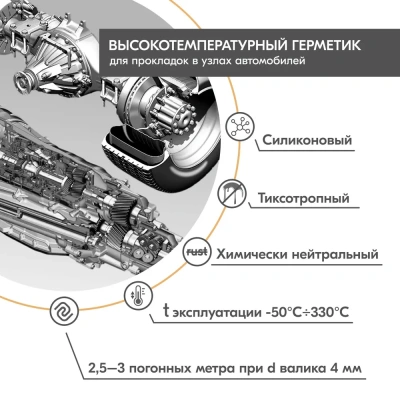 ВЫСОКОТЕМПЕРАТУРНЫЙ ГЕРМЕТИК
для прокладок в узлах автомобилей

Силиконовый

Тиксотропный

rust

Химически нейтральный

t эксплуатации -50°C÷330°C

2,5–3 погонных метра при d валика 4 мм