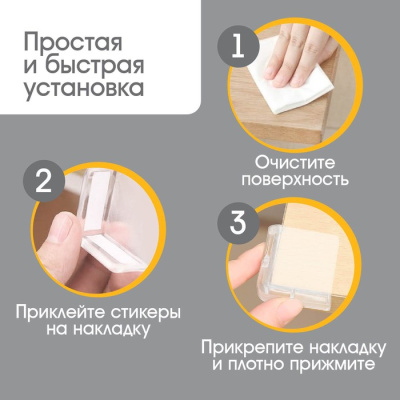 Простая
и быстрая
установка

1

Очистите
поверхность

2

Приклейте стикеры
на накладку

3

Прикрепите накладку
и плотно прижмите